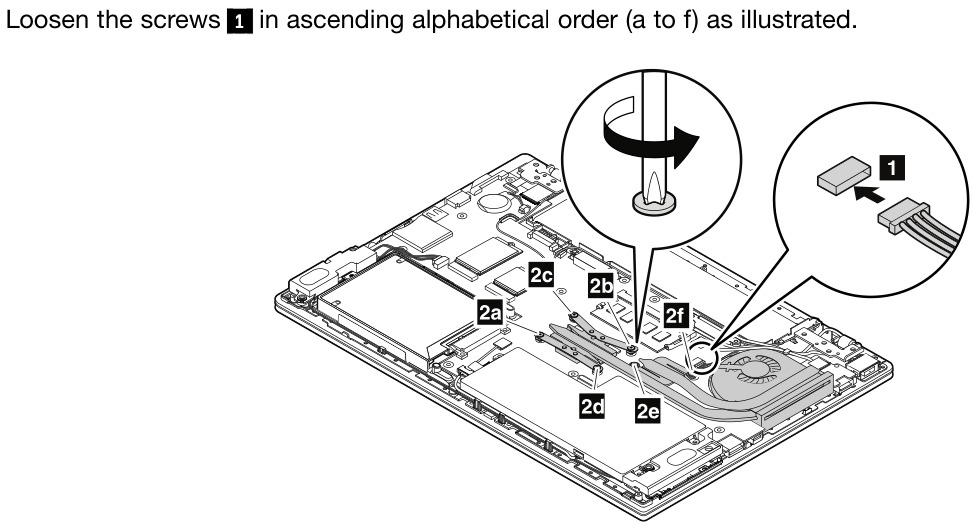 Loosen the screws 1 in ascending alphabetical order (a to f) as illustrated.

1

2c
2b
2a
2f
2d
2e